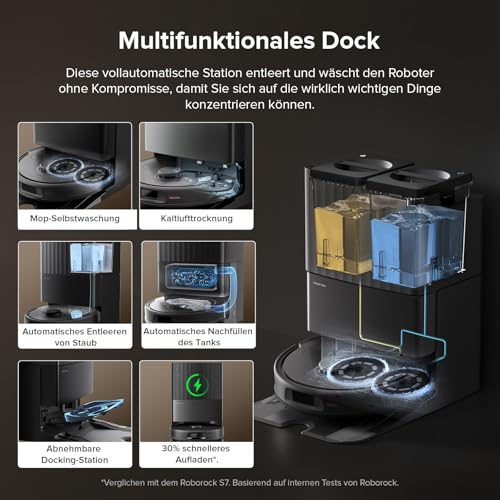 Multifunktionales Dock

Diese vollautomatische Station entleert und wäscht den Roboter ohne Kompromisse, damit Sie sich auf die wirklich wichtigen Dinge konzentrieren können.

Mop-Selbstwaschung

Kaltlufttrocknung

Automatisches Entleeren von Staub

Automatisches Nachfüllen des Tanks

Abnehmbare Docking-Station

30% schnelleres Aufladen*.

*Verglichen mit dem Roborock S7. Basierend auf internen Tests von Roborock.